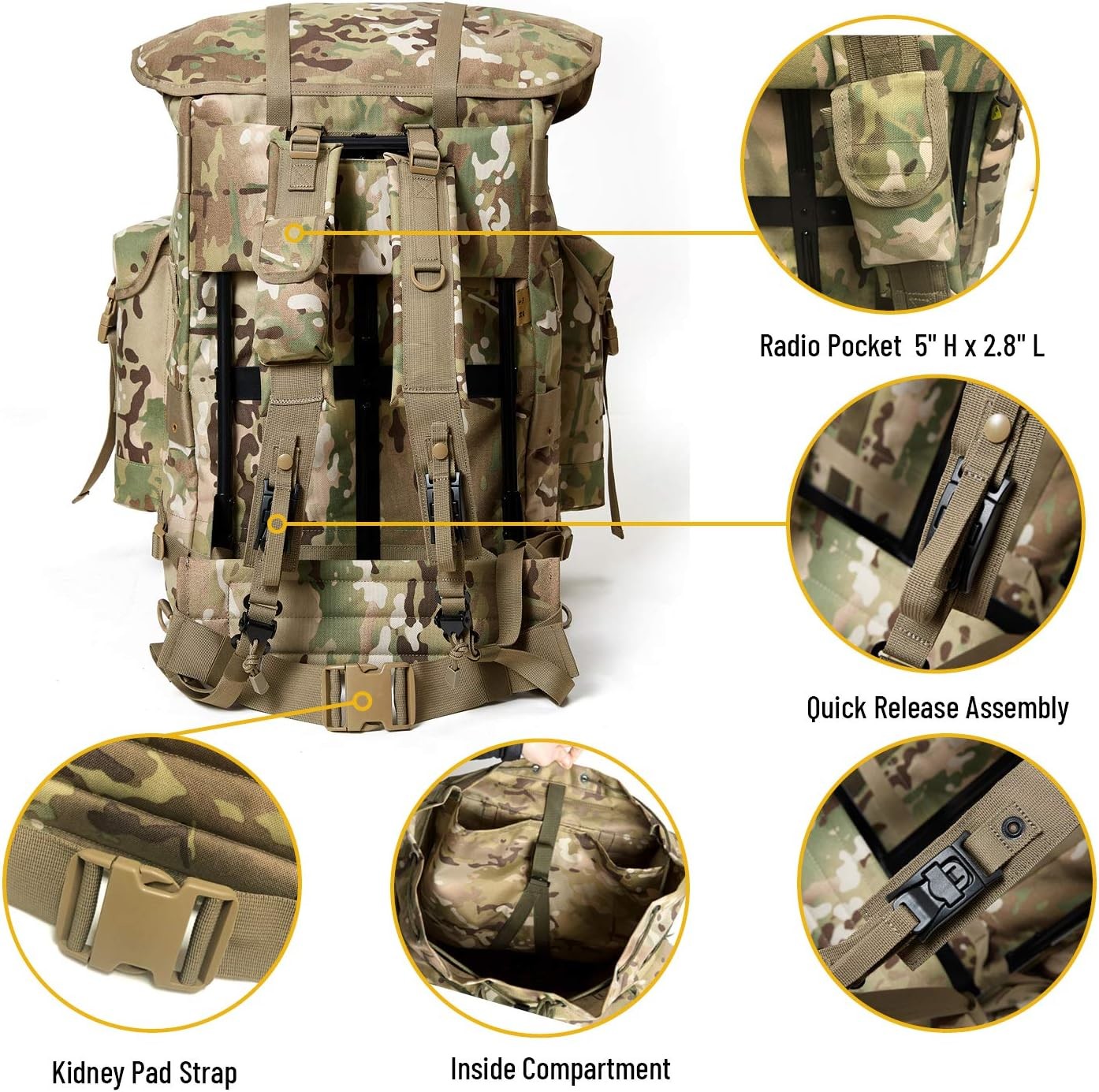 Radio Pocket 5" H x 2.8" L

Quick Release Assembly

Kidney Pad Strap

Inside Compartment