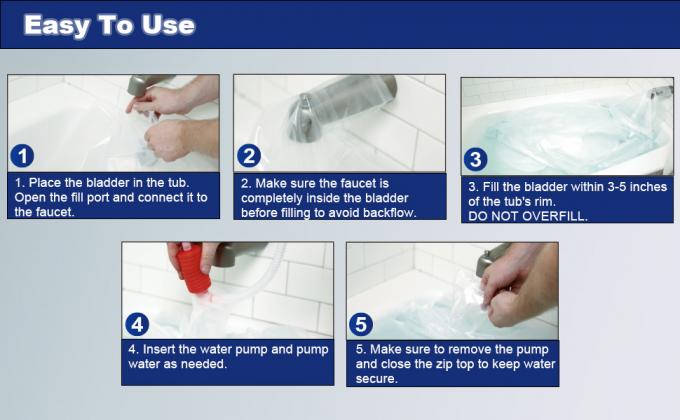 Easy To Use

1

1. Place the bladder in the tub. Open the fill port and connect it to the faucet.

2

2. Make sure the faucet is completely inside the bladder before filling to avoid backflow.

3

3. Fill the bladder within 3-5 inches of the tub's rim. DO NOT OVERFILL.

4

4. Insert the water pump and pump water as needed.

5

5. Make sure to remove the pump and close the zip top to keep water secure.