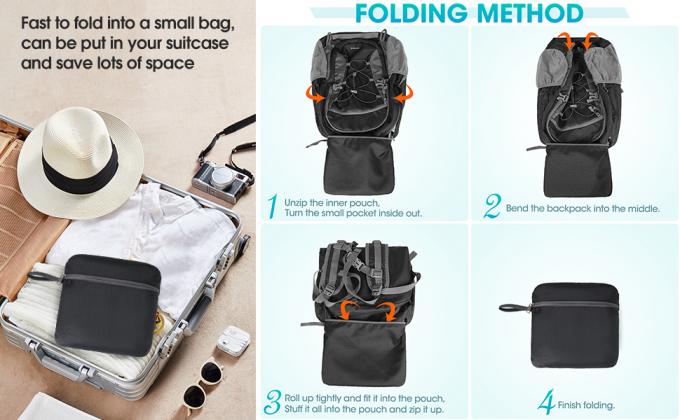 Fast to fold into a small bag, can be put in your suitcase and save lots of space

FOLDING METHOD

1 Unzip the inner pouch, Turn the small pocket inside out.

2 Bend the backpack into the middle.

3 Roll up tightly and fit it into the pouch, Stuff it all into the pouch and zip it up.

4 Finish folding.