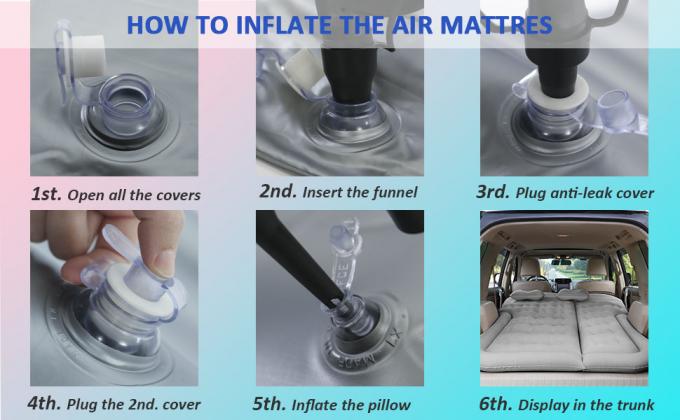 HOW TO INFLATE THE AIR MATTRES

1st. Open all the covers

2nd. Insert the funnel

3rd. Plug anti-leak cover

4th. Plug the 2nd. cover

5th. Inflate the pillow

6th. Display in the trunk