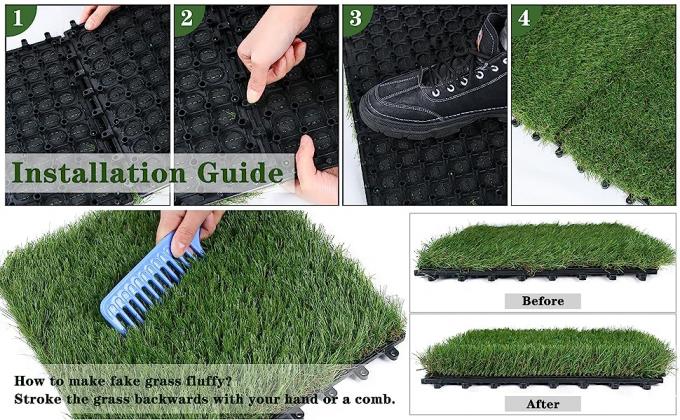 1
2
3
4
Installation Guide

How to make fake grass fluffy?
Stroke the grass backwards with your hand or a comb.

Before

After